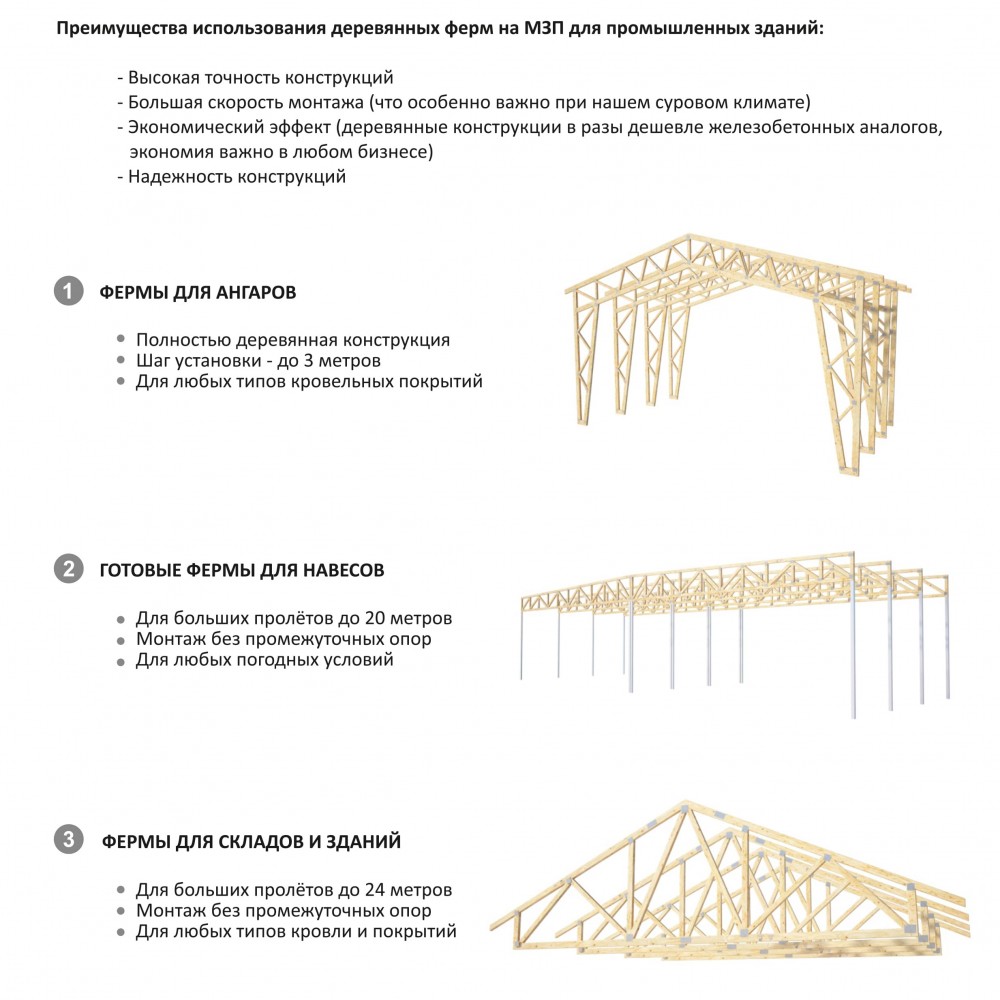 Преимущества использования деревянных ферм на МЗП для промышленных зданий:

- Высокая точность конструкций
- Большая скорость монтажа (что особенно важно при нашем суровом климате)
- Экономический эффект (деревянные конструкции в разы дешевле железобетонных аналогов, экономия важно в любом бизнесе)
- Надежность конструкций

1 ФЕРМЫ ДЛЯ АНГАРОВ

• Полностью деревянная конструкция
• Шаг установки - до 3 метров
• Для любых типов кровельных покрытий

2 ГОТОВЫЕ ФЕРМЫ ДЛЯ НАВЕСОВ

• Для больших пролётов до 20 метров
• Монтаж без промежуточных опор
• Для любых погодных условий

3 ФЕРМЫ ДЛЯ СКЛАДОВ И ЗДАНИЙ

• Для больших пролётов до 24 метров
• Монтаж без промежуточных опор
• Для любых типов кровли и покрытий